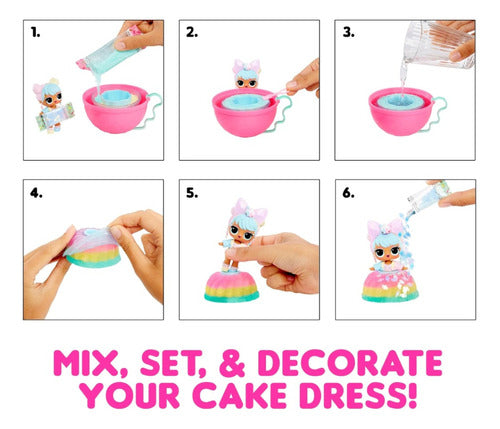 1.

2.

3.

4.

5.

6.

MIX, SET, & DECORATE YOUR CAKE DRESS!